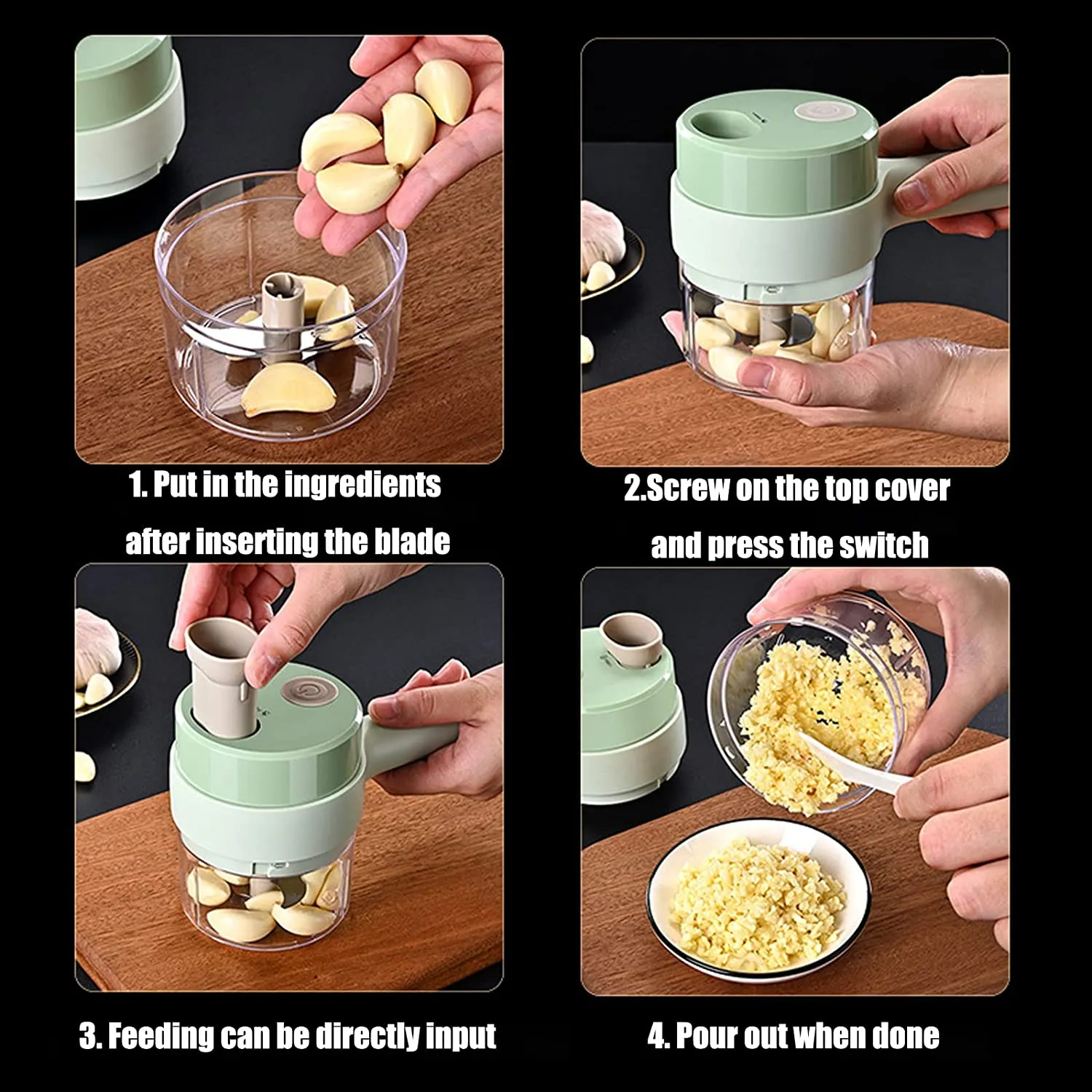 1. Put in the ingredients after inserting the blade

2.Screw on the top cover and press the switch

3. Feeding can be directly input

4. Pour out when done