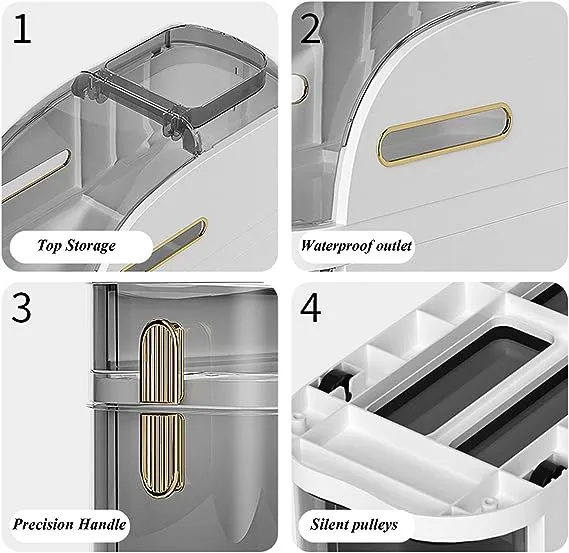 1

Top Storage

2

Waterproof outlet

3

Precision Handle

4

Silent pulleys