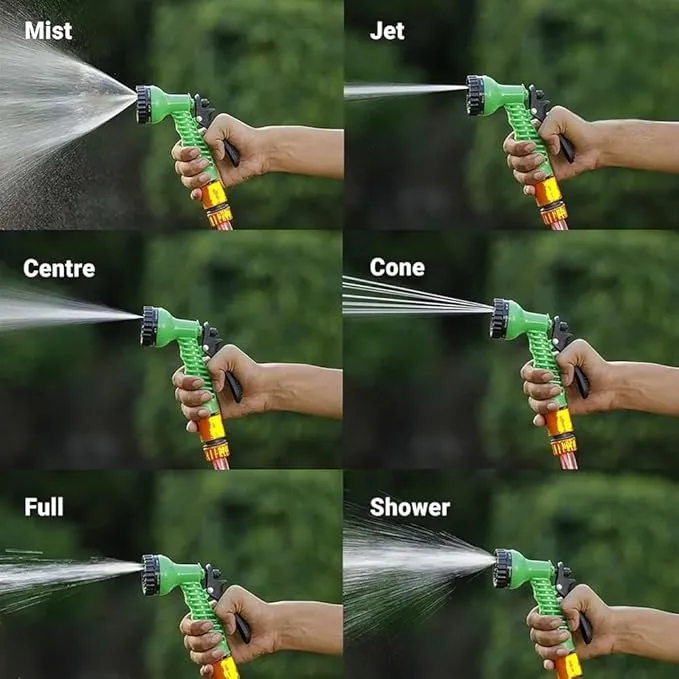 Mist

Jet

Centre

Cone

Full

Shower